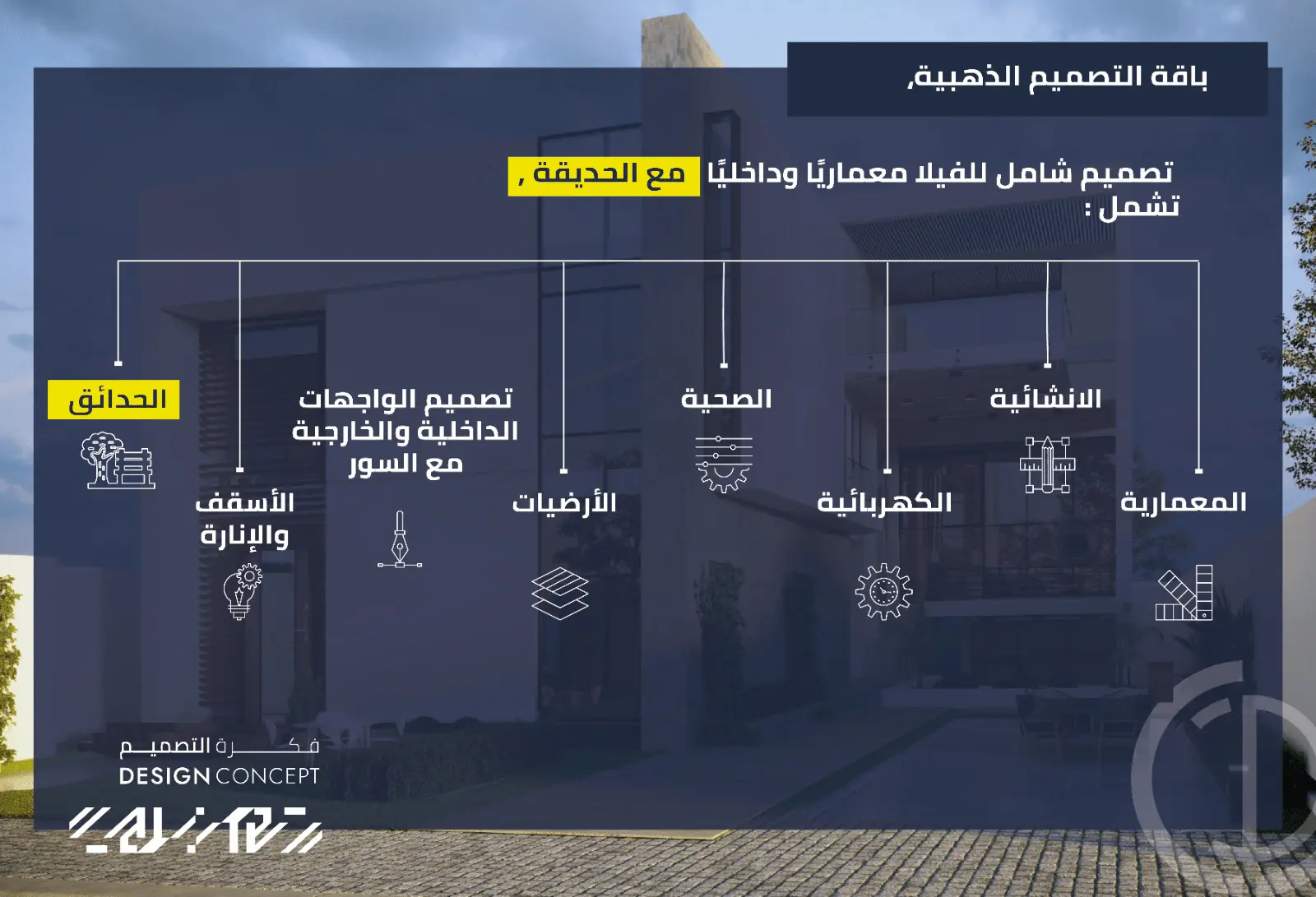 باقة التصميم الذهبية,

تصميم شامل للفيلا معماريًا وداخليًا مع الحديقة , تشمل :

المعمارية

الانشائية

الكهربائية

الصحية

الأرضيات

تصميم الواجهات الداخلية والخارجية مع السور

الأسقف والإنارة

الحدائق

فكرة التصميم
DESIGN CONCEPT